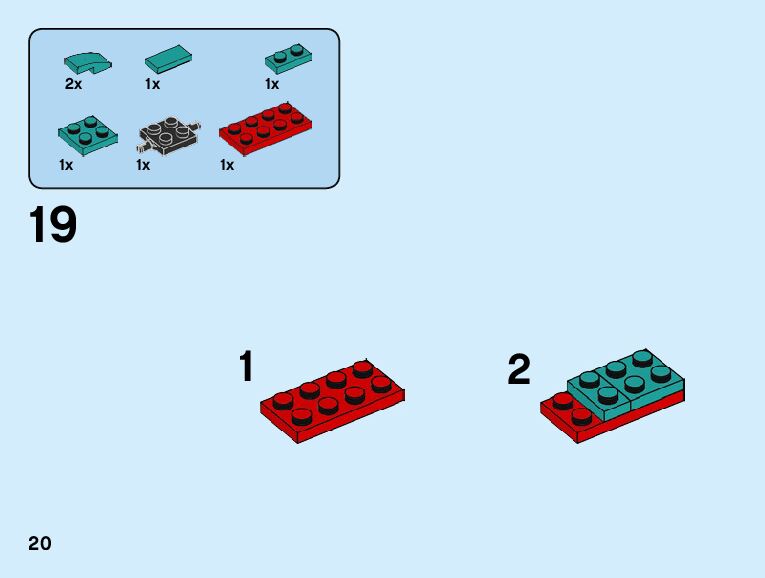 2x
1x
1x
1x
1x
1x

19

1

2

20