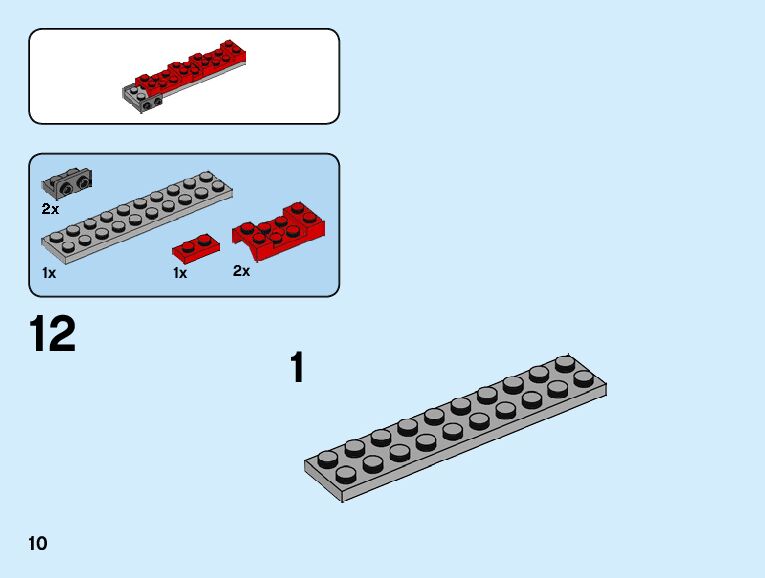 2x

1x

1x

2x

12

1

10