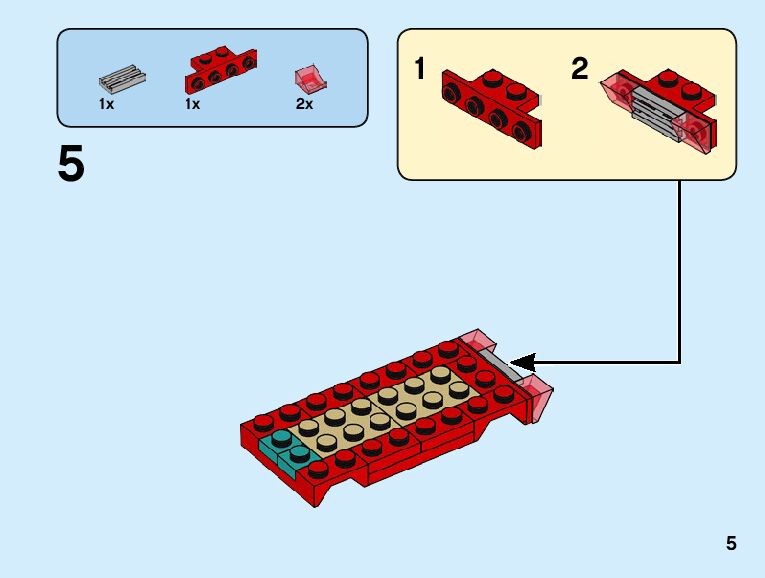 1x
1x
2x

5

1
2

5