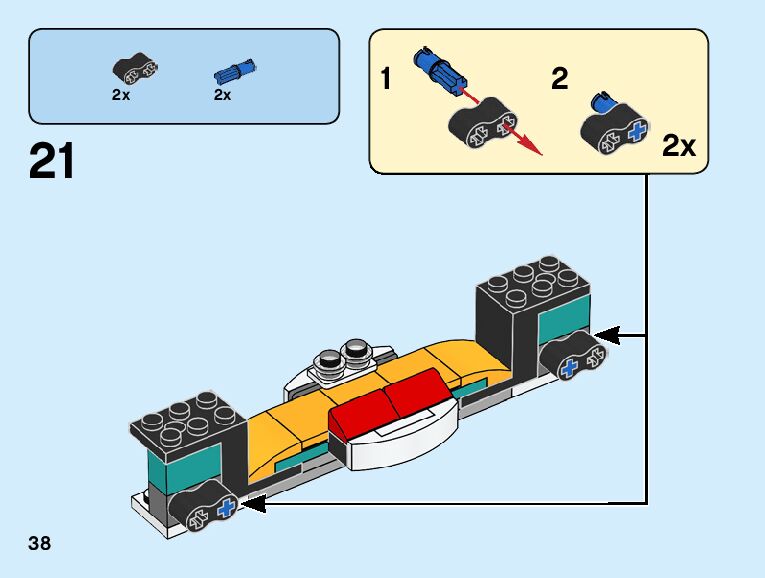 2x
2x

21

1
2
2x

38