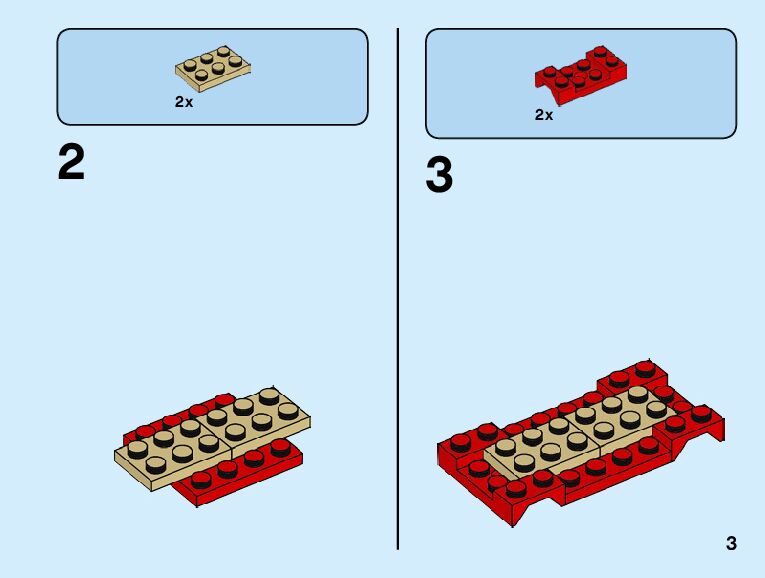 2x

2

2x

3

3