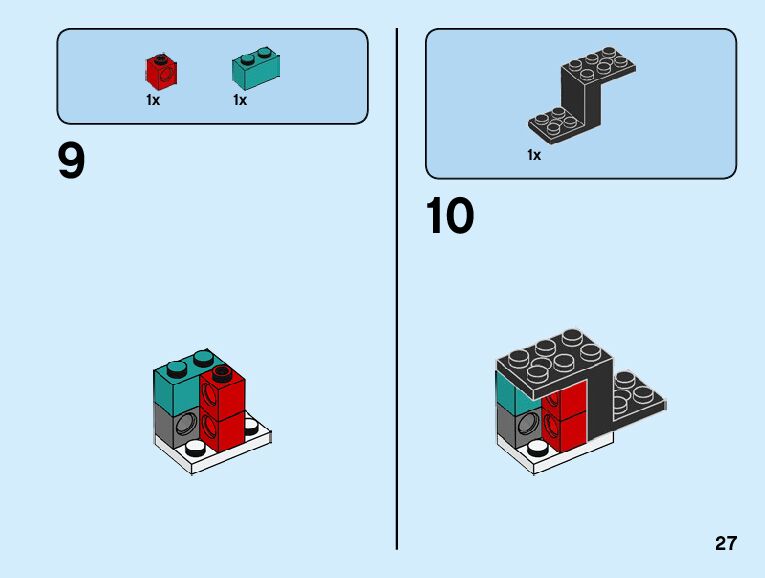 1x 1x

9

1x

10

27