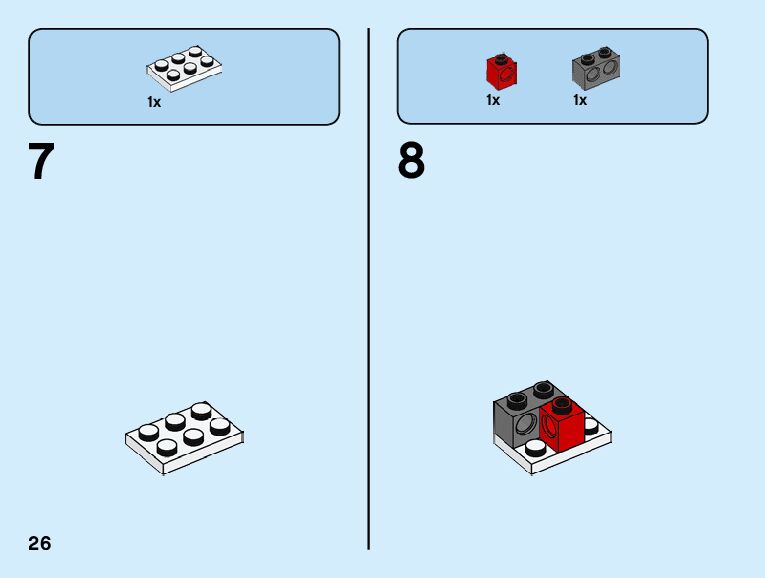 1x

7

1x

1x

8

26