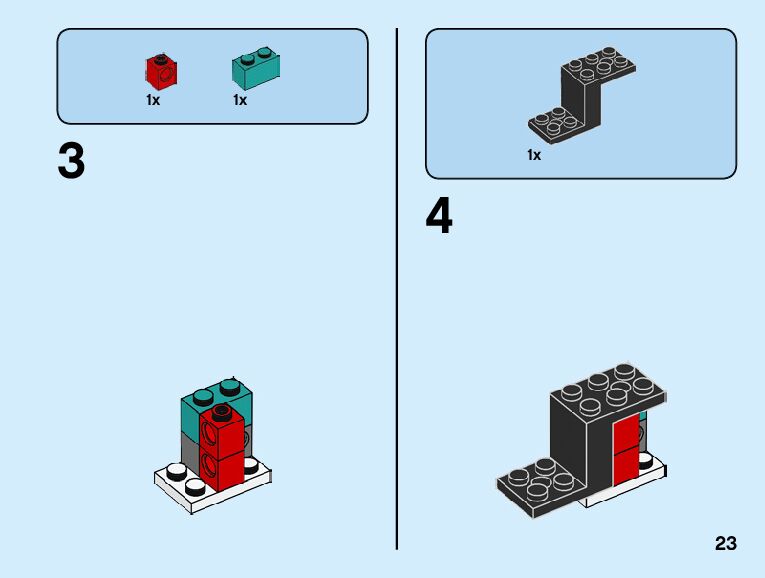 1x 1x

3

1x

4

23