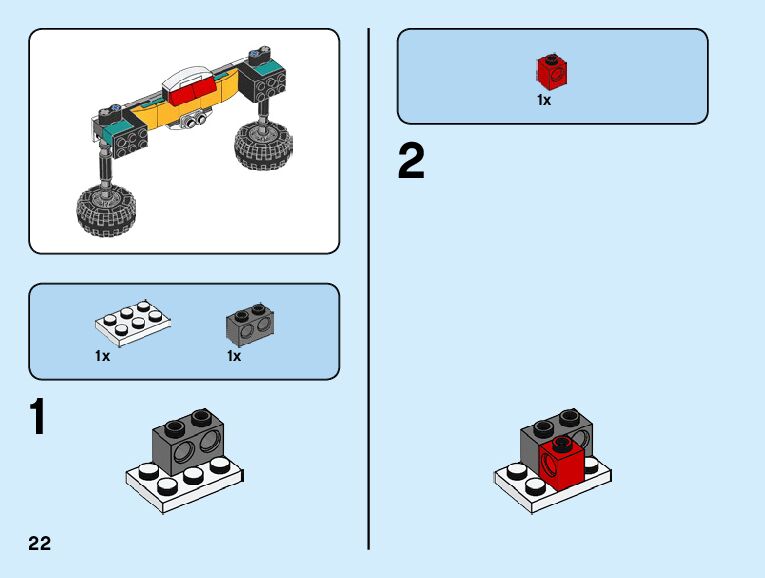 1x

1x

1

22

1x

2