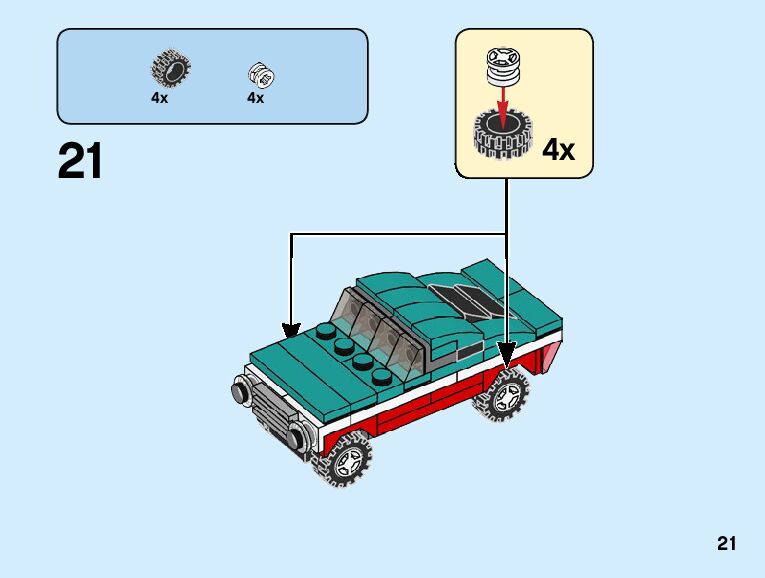 4x 4x

21

4x

21