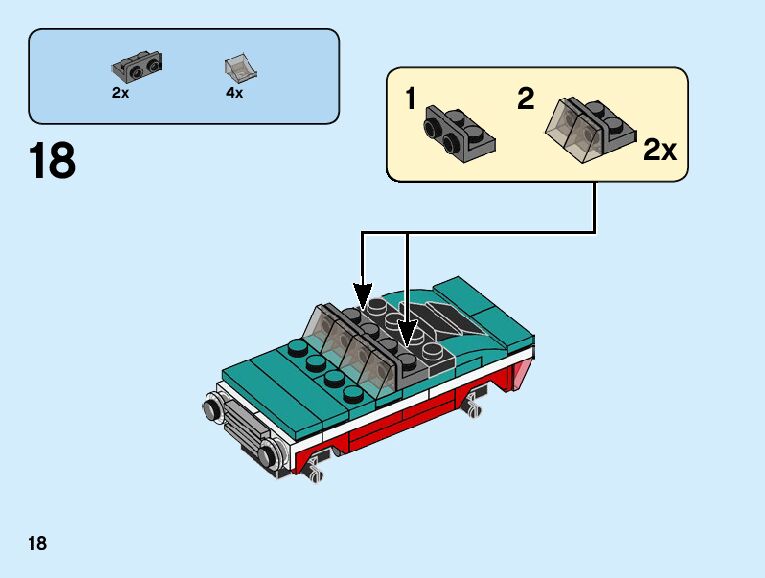 2x

4x

18

1

2

2x

18