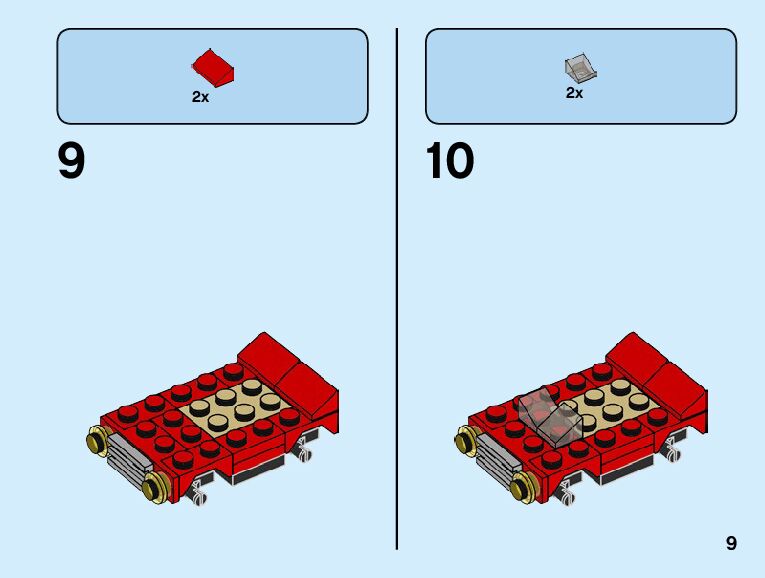 2x

9

2x

10

9