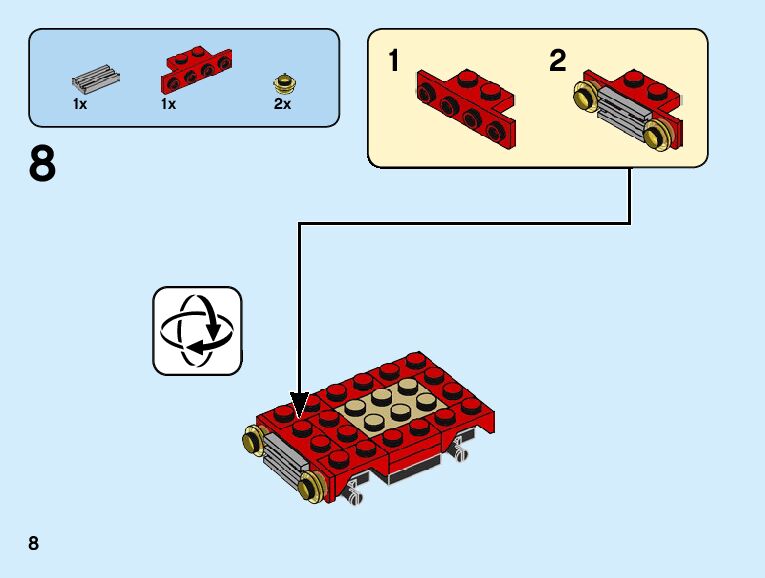 1x
1x
2x

8

1
2

8