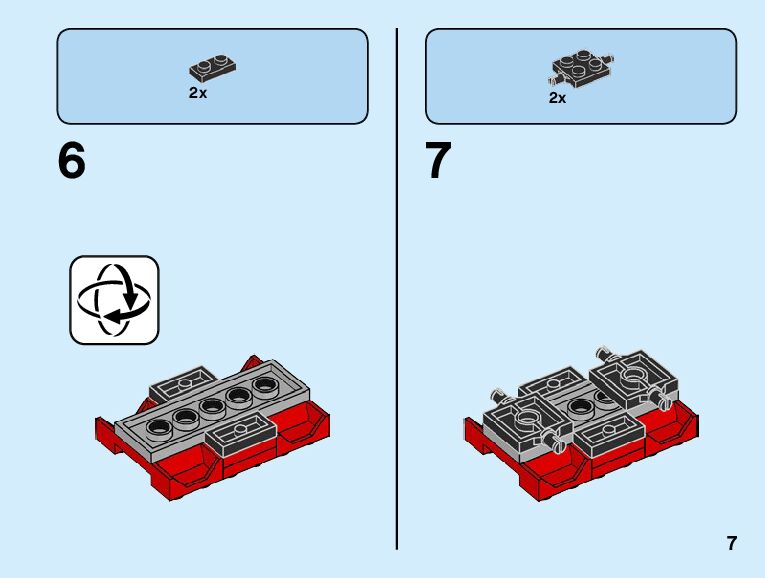 2x

6

2x

7

7