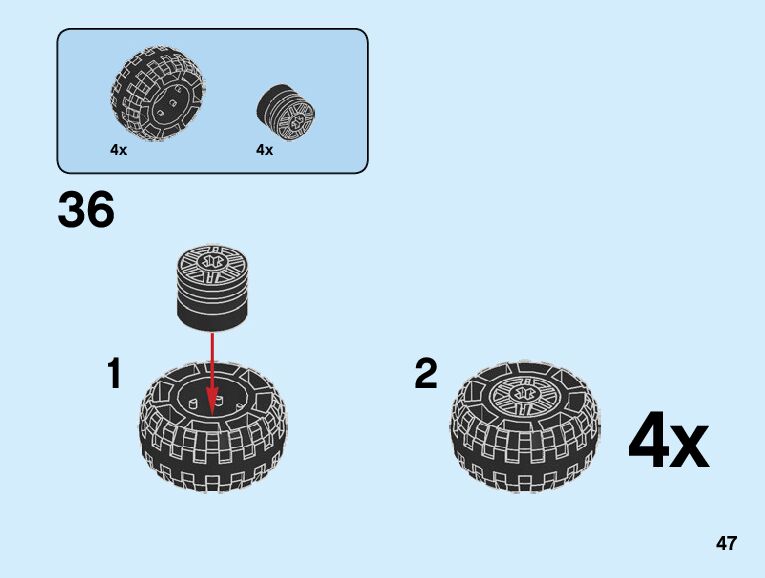 4x
4x

36

1

2

4x

47