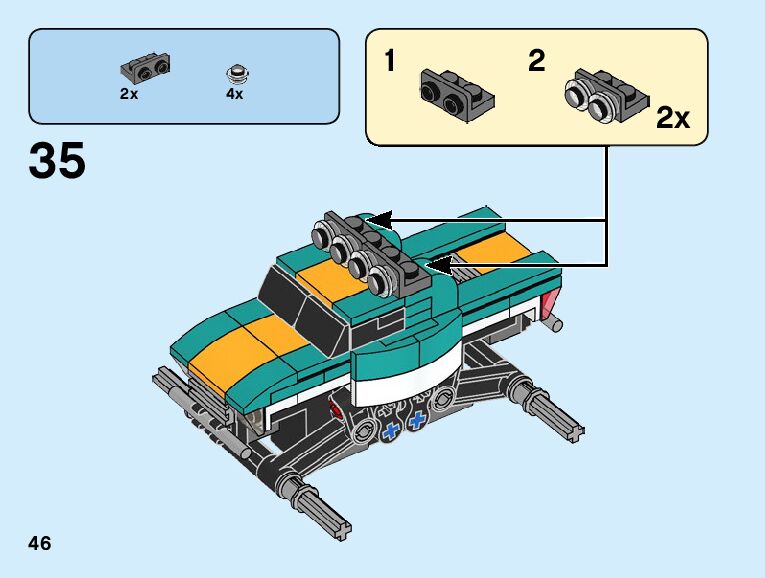 2x
4x

1
2
2x

35

46