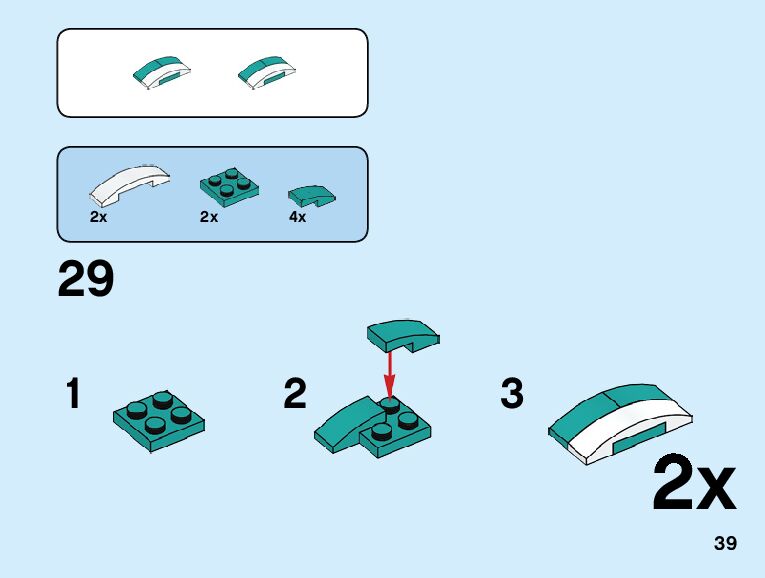 2x
2x
4x

29

1

2

3

2x

39