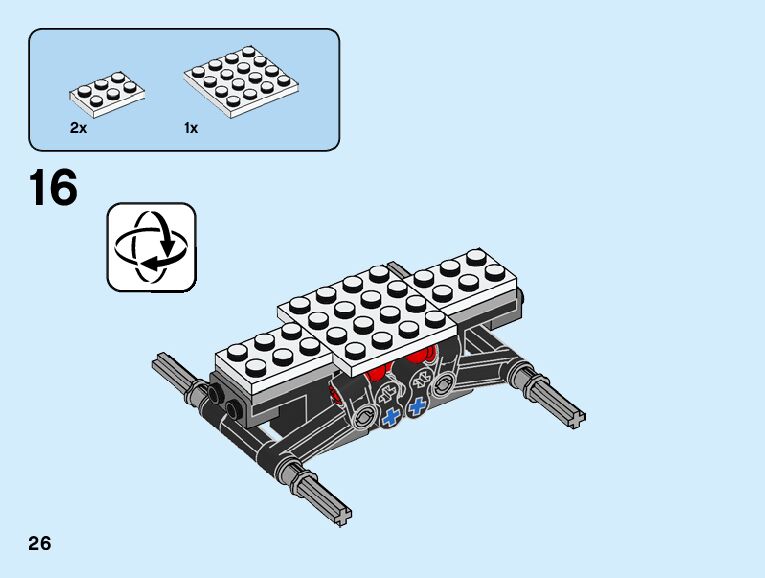 2x
1x

16

26