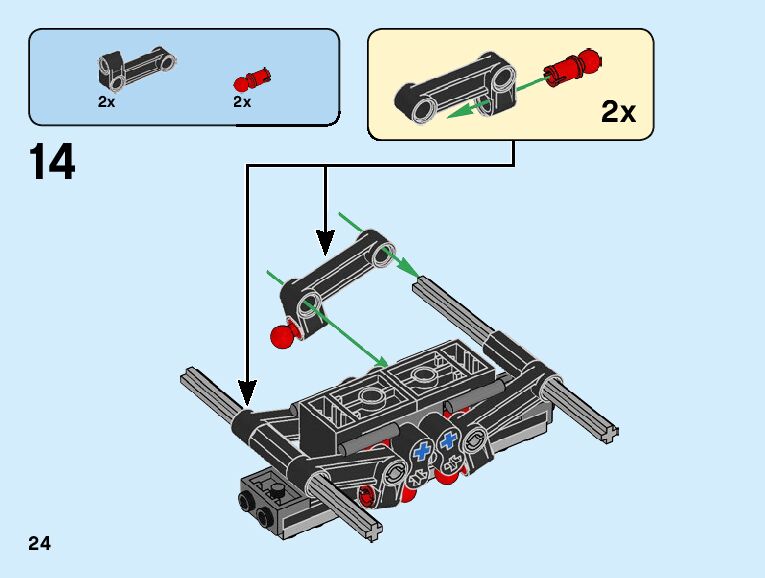 2x
2x

2x

14

24