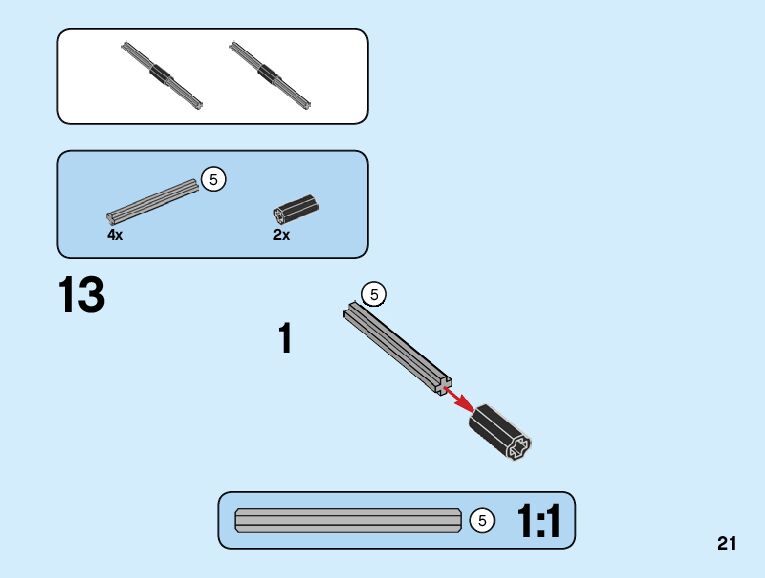 5
4x
2x

13

1
5

5 1:1

21