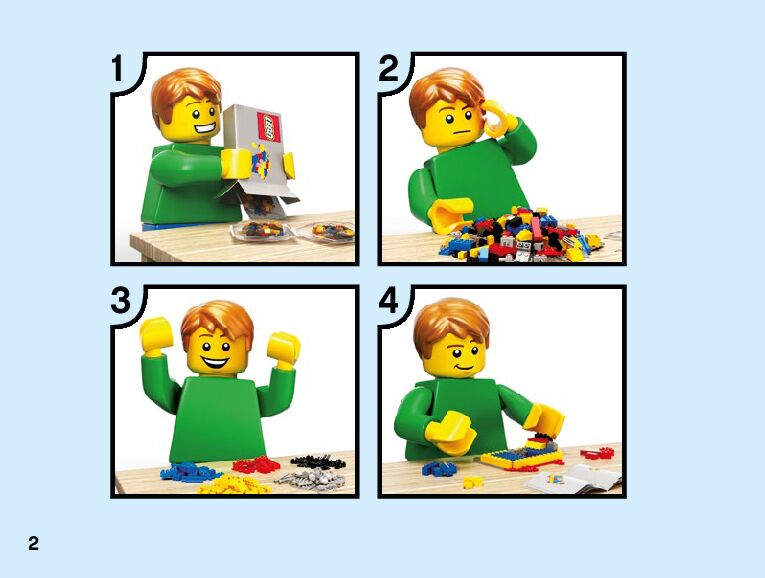 1

LEGO

2

3

4

2