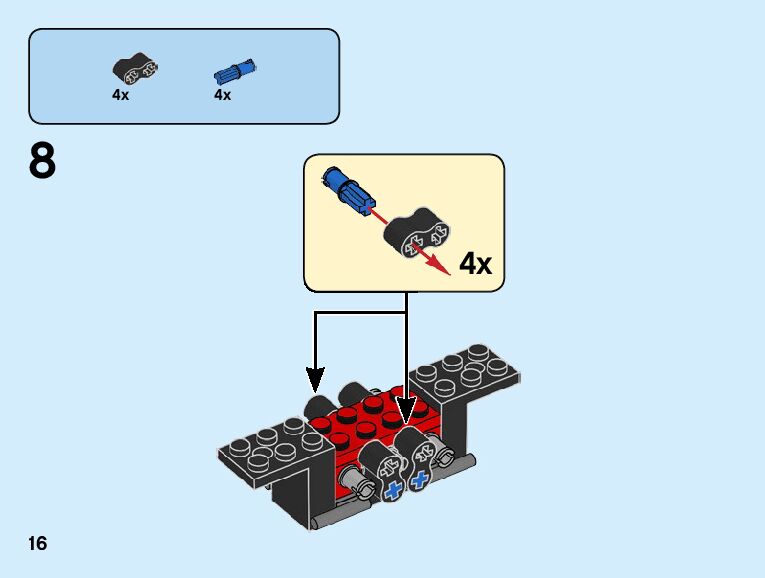 4x 4x

8

4x

16