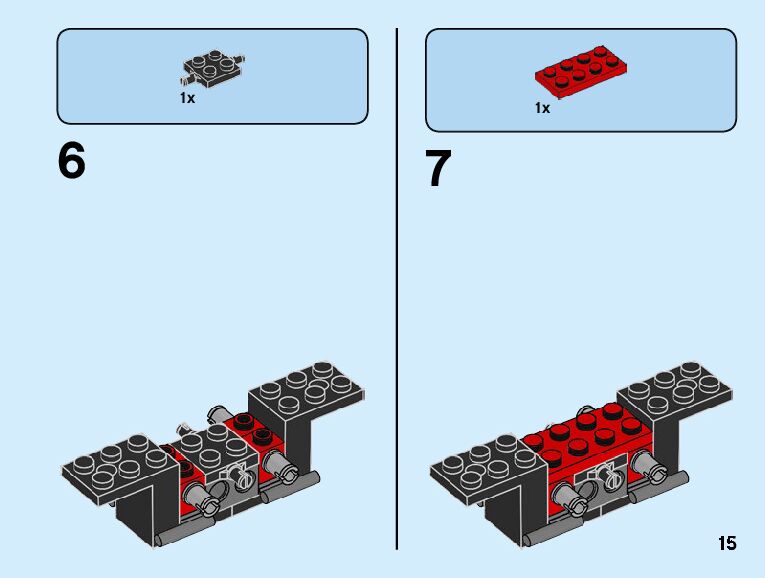 1x

6

1x

7

15