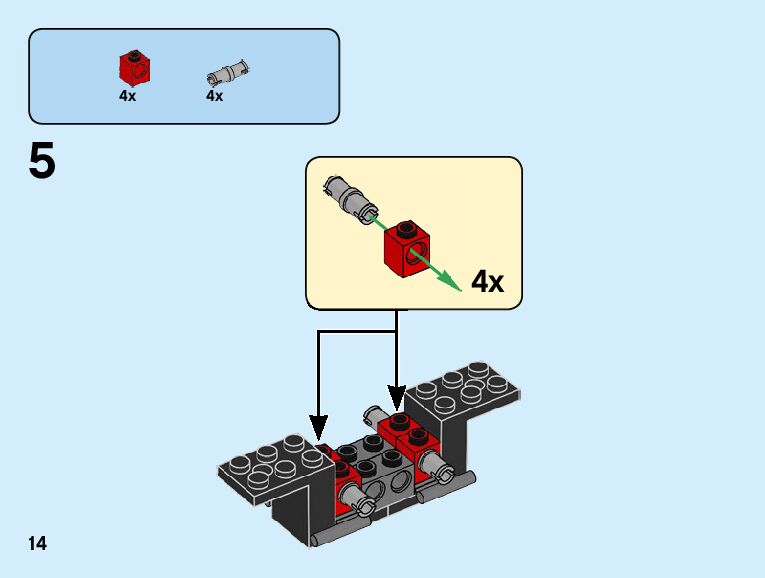 4x
4x

5

4x

14