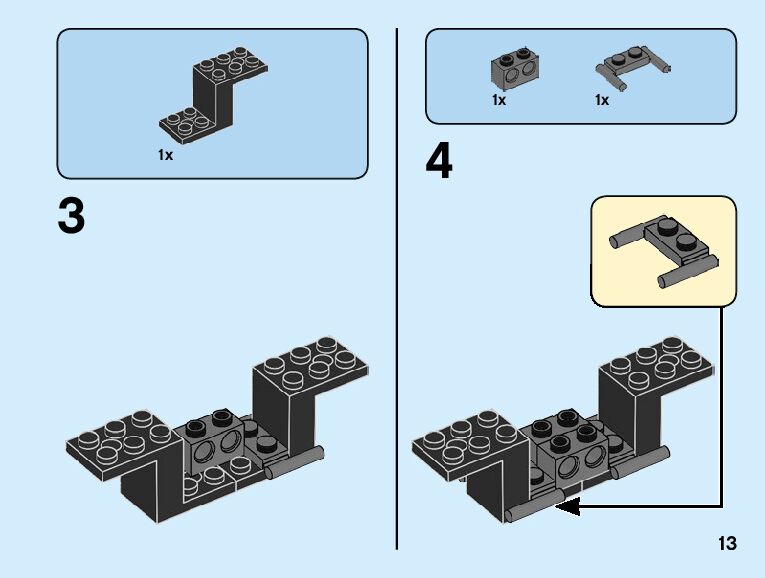 1x

3

1x 1x

4

13