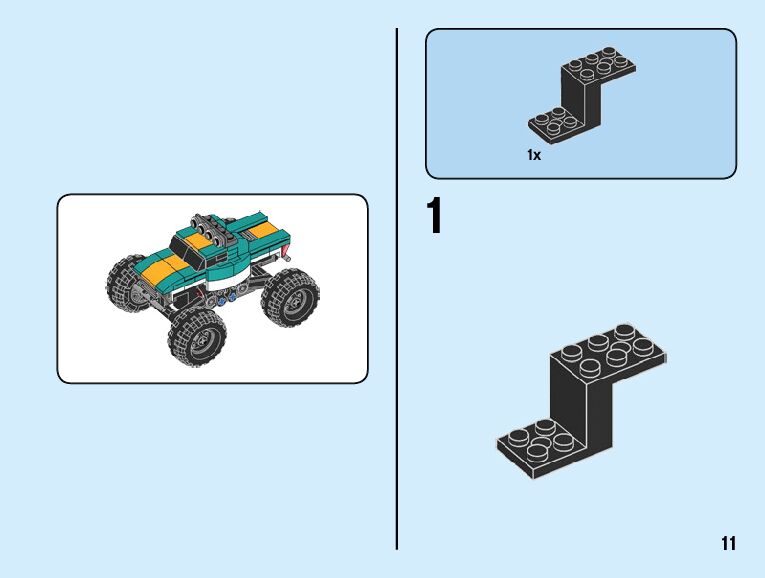 1x

1

11