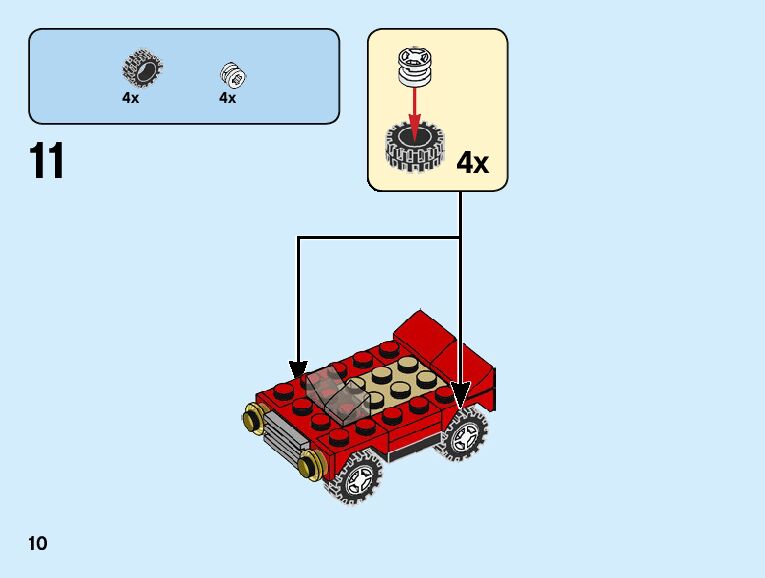 4x
4x

11

4x

10