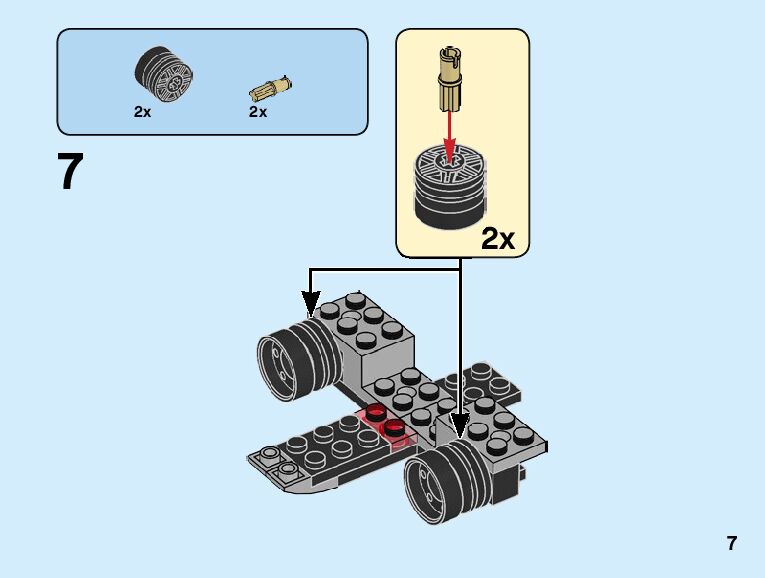 2x
2x

7

2x

7