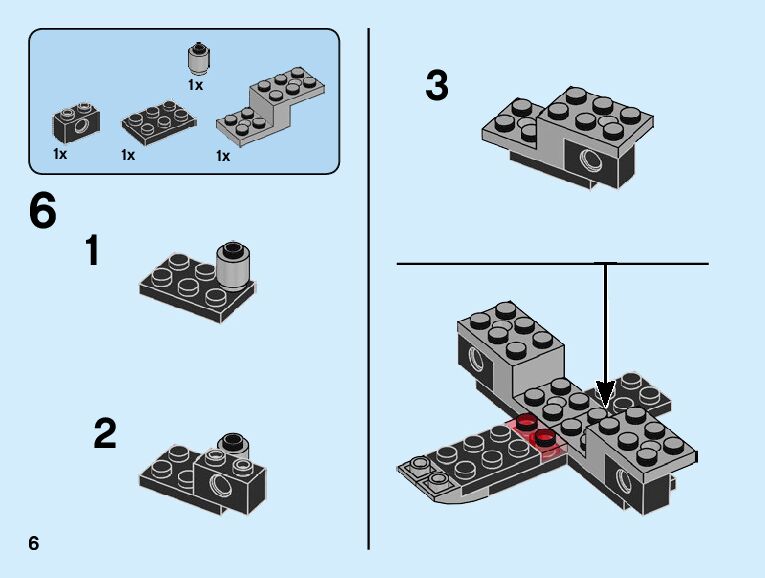 1x

1x 1x 1x

6

1

2

3

6