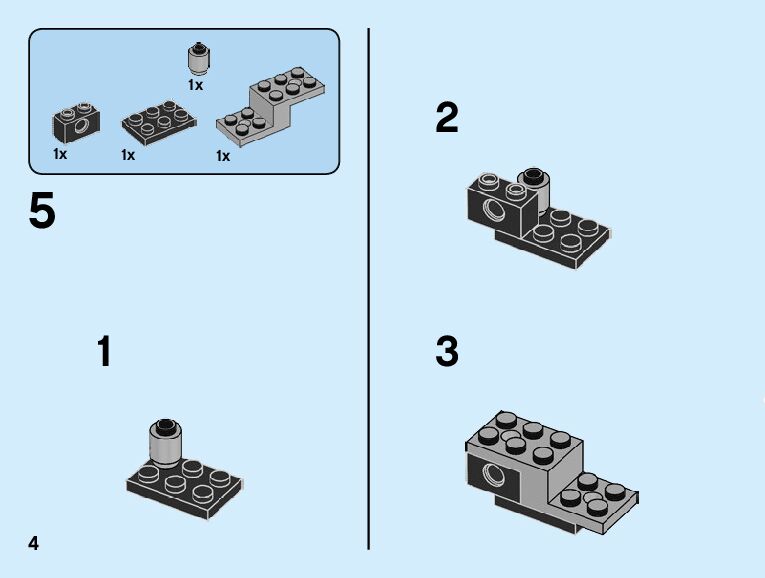 1x

1x

1x

1x

5

1

2

3

4