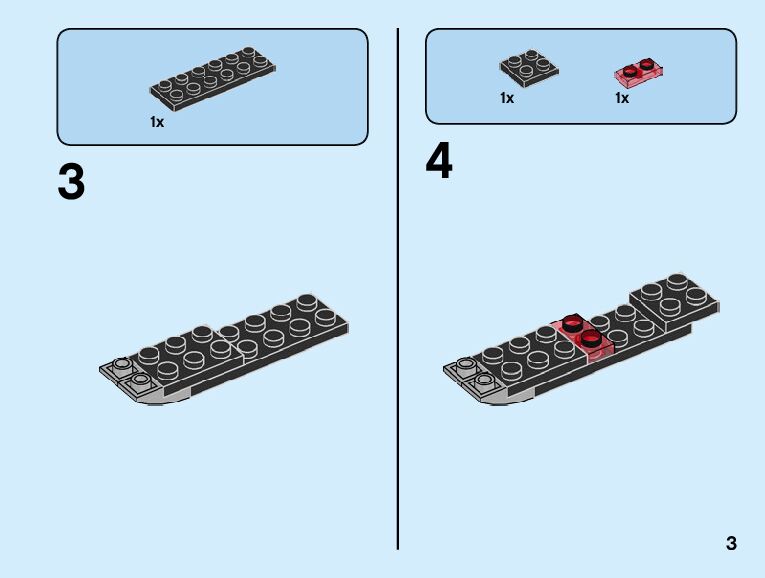 1x

3

1x

1x

4

3