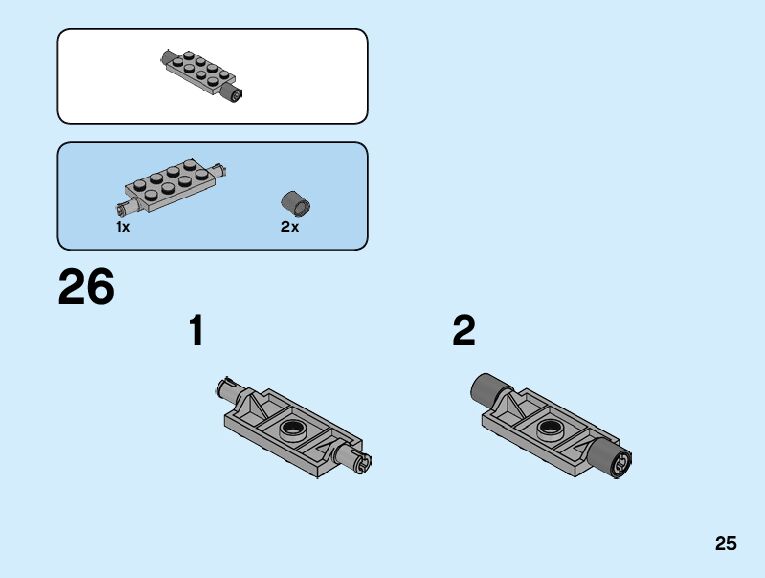 1x

2x

26

1

2

25