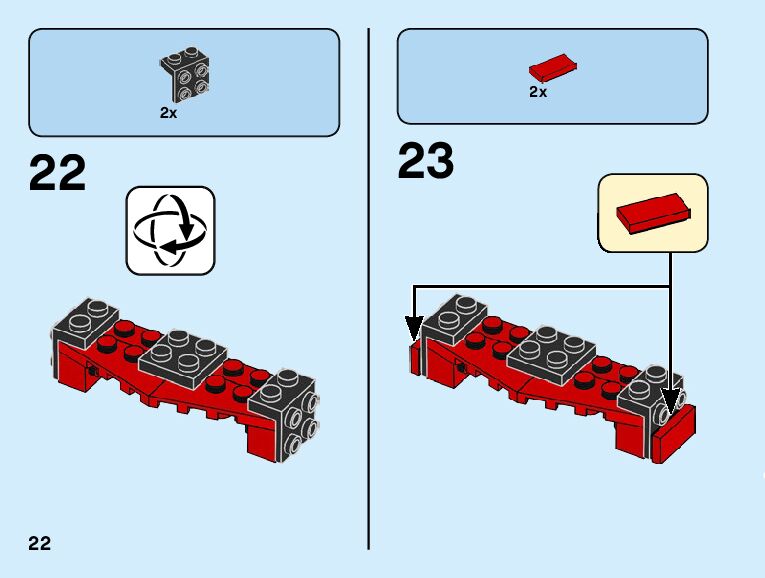 2x

22

2x

23

22