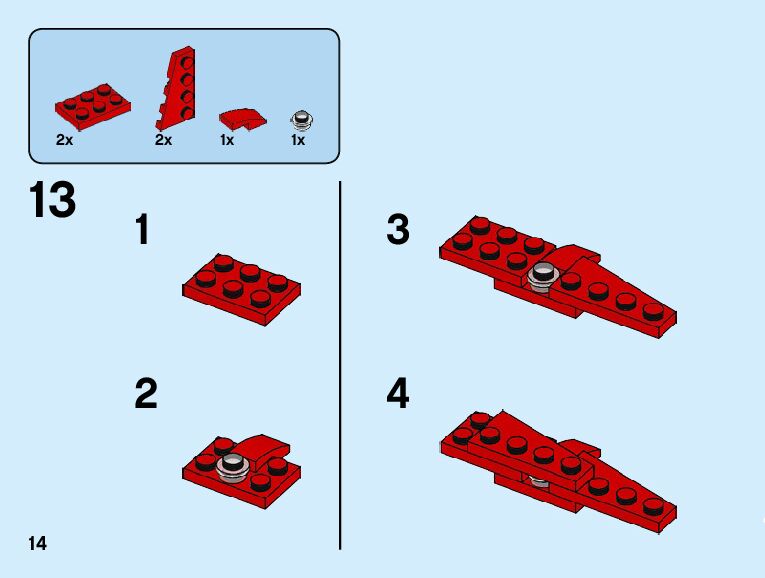 2x 2x 1x 1x

13

1

2

3

4

14