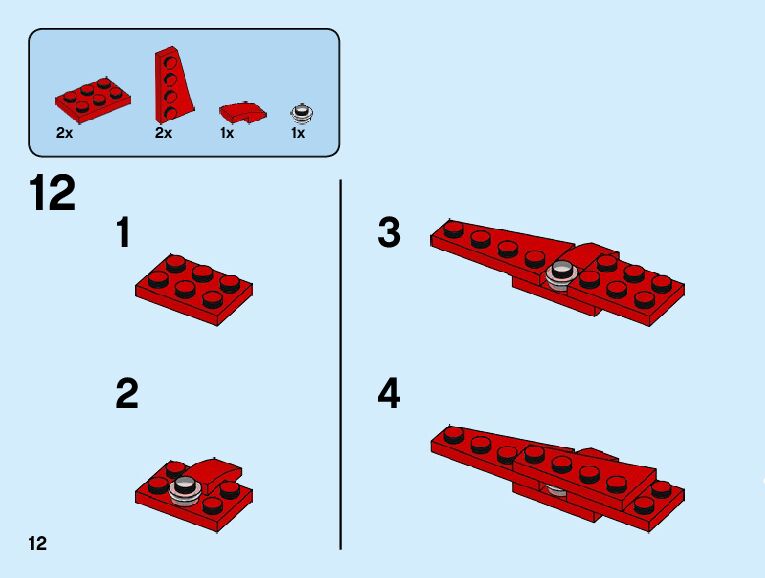 2x
2x
1x
1x

12

1

2

3

4

12