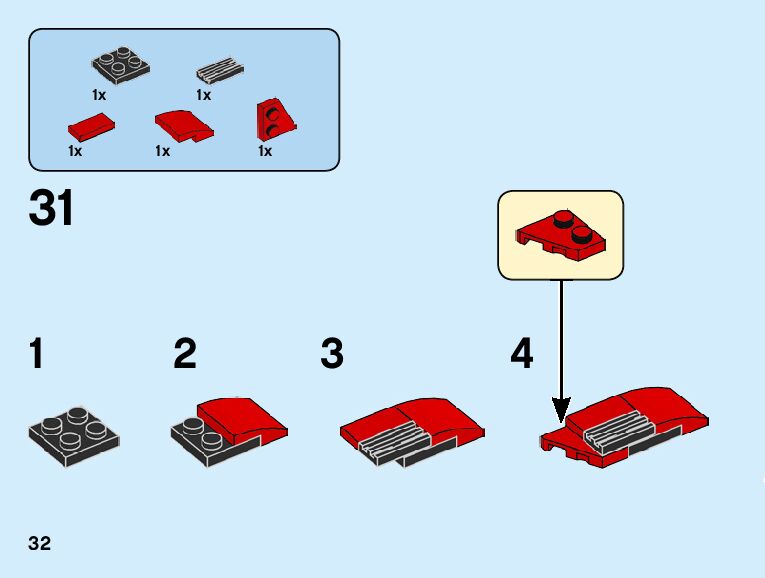 1x
1x
1x
1x
1x

31

1
2
3
4

32