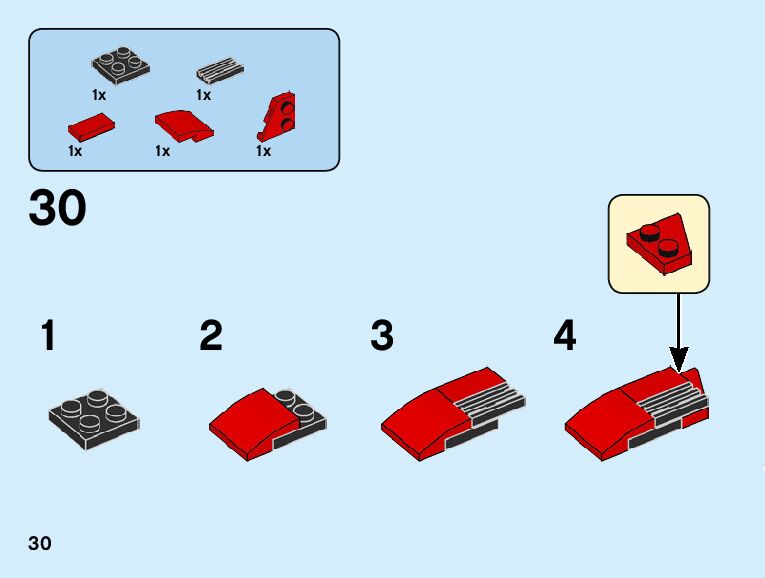 1x
1x
1x
1x
1x

30

1
2
3
4

30