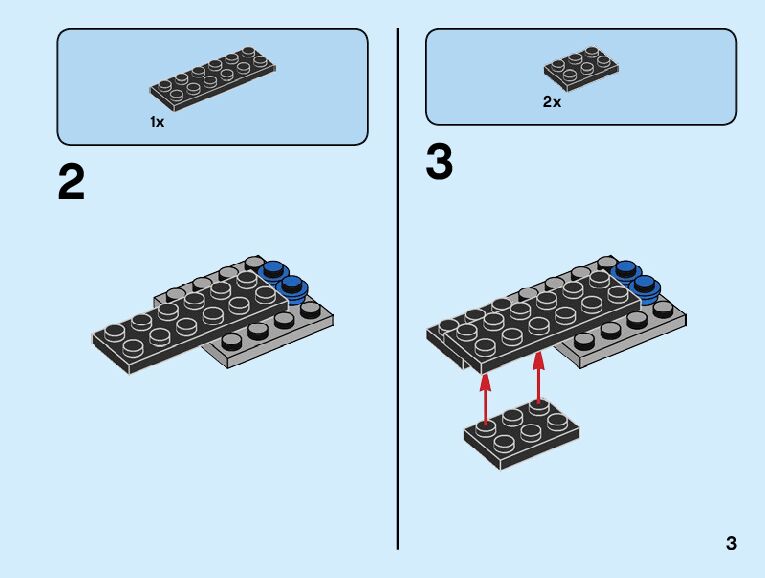 1x

2

2x

3

3