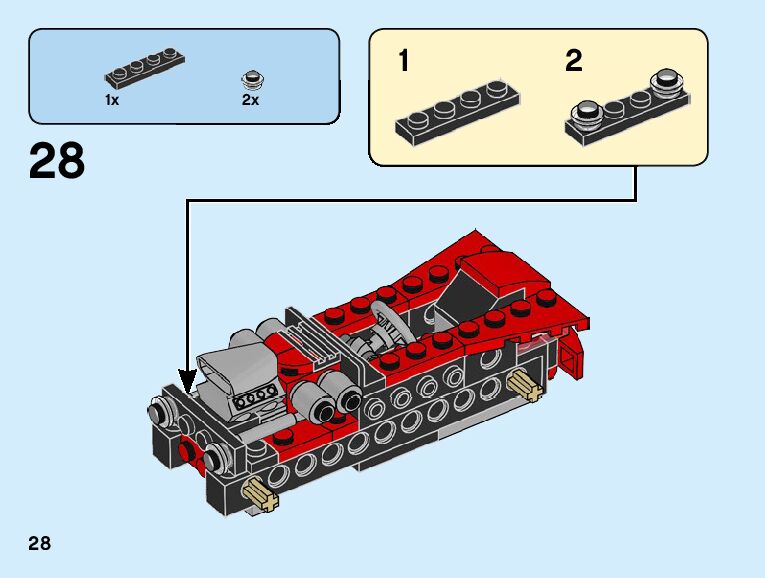 1x

2x

28

1

2

28