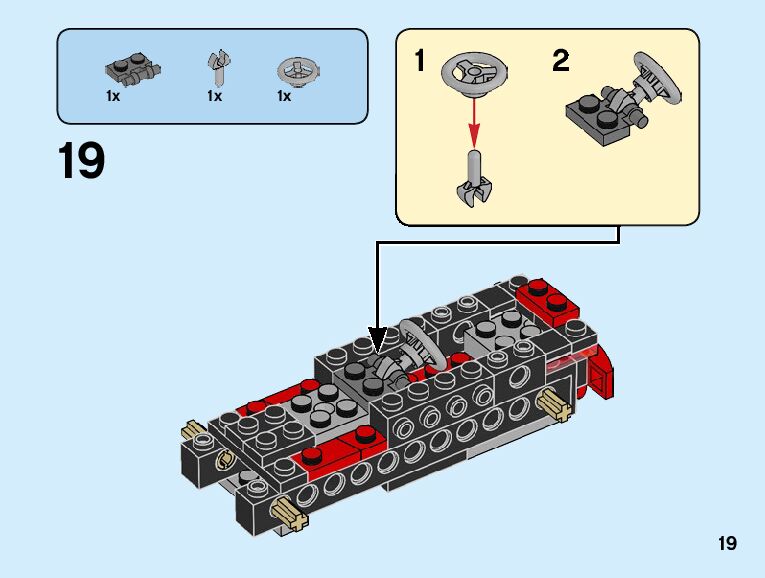 1x 1x 1x

19

1

2

19