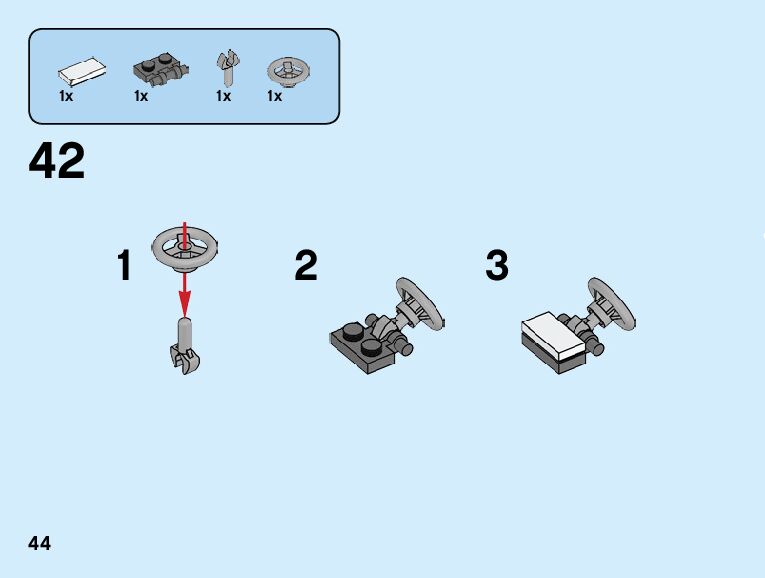 1x 1x 1x 1x

42

1

2

3

44