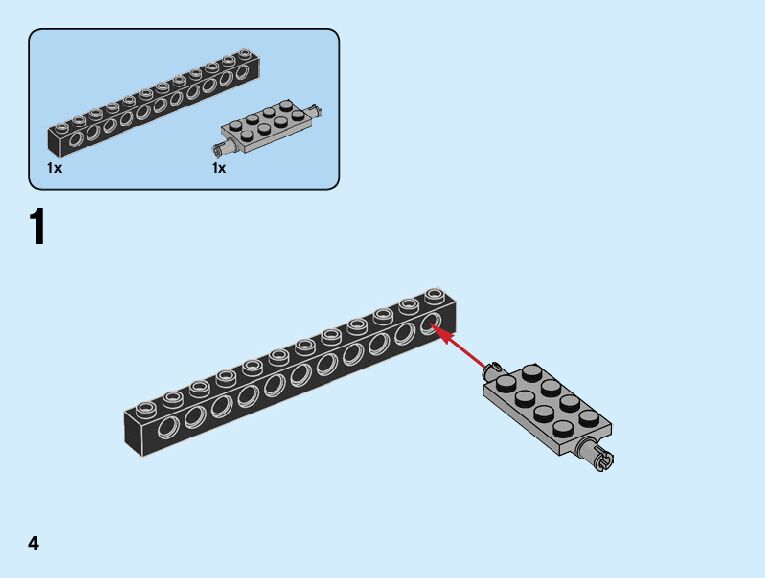 1x
1x

1

4