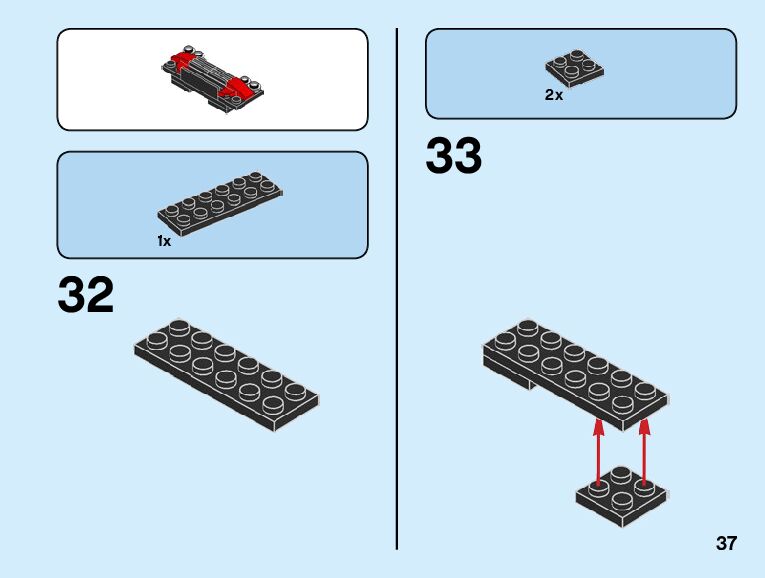 1x

32

2x

33

37