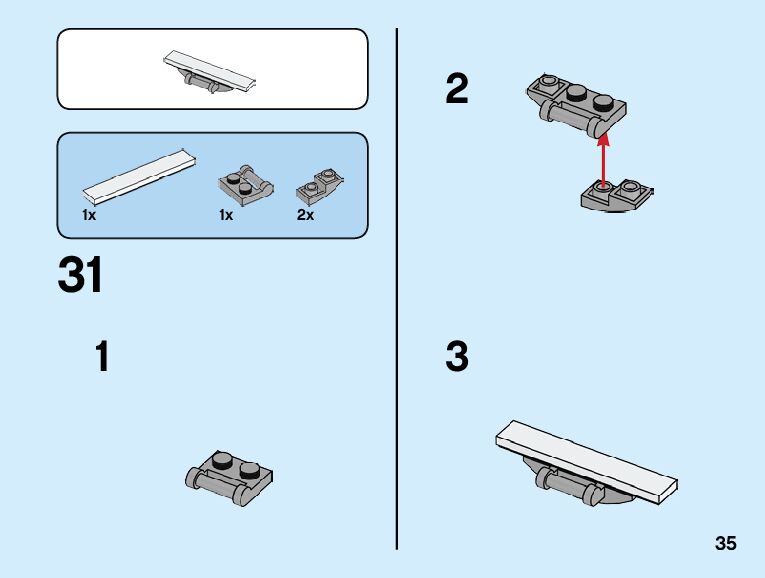 1x 1x 2x

31

1

2

3

35