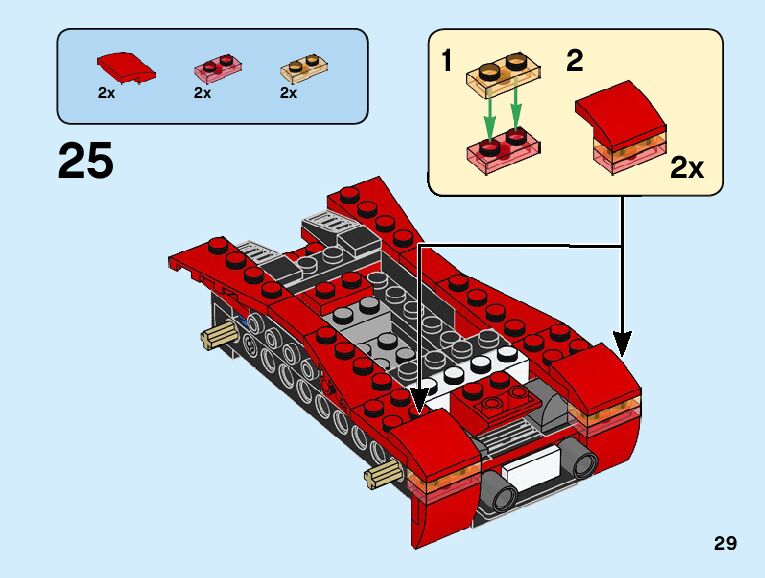 2x
2x
2x

25

1
2
2x

29