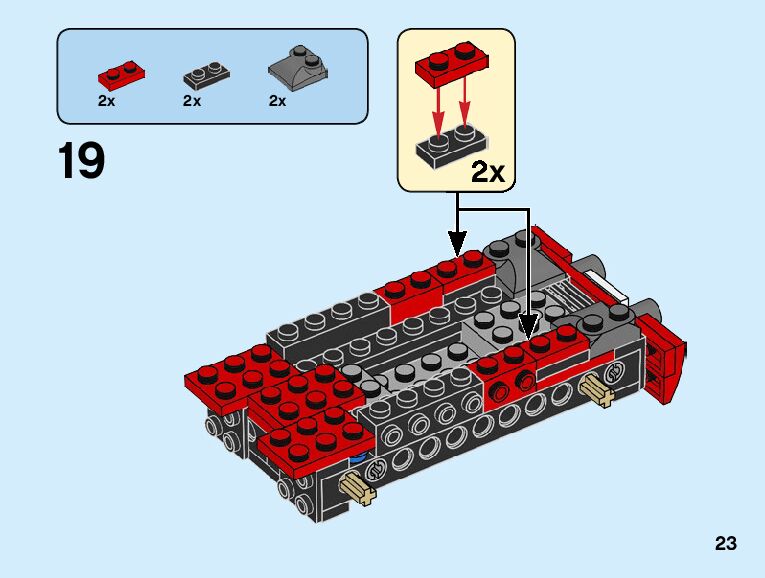 2x 2x 2x

19

2x

23