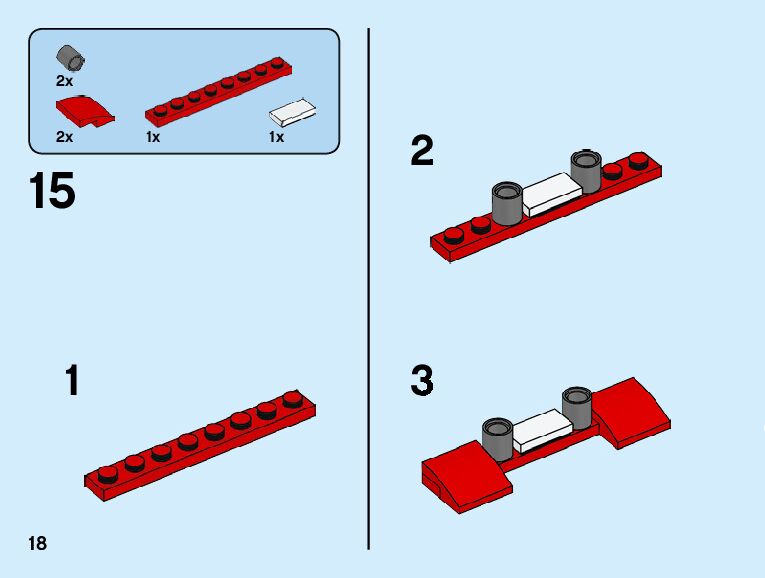 2x

2x

1x

1x

15

1

2

3

18