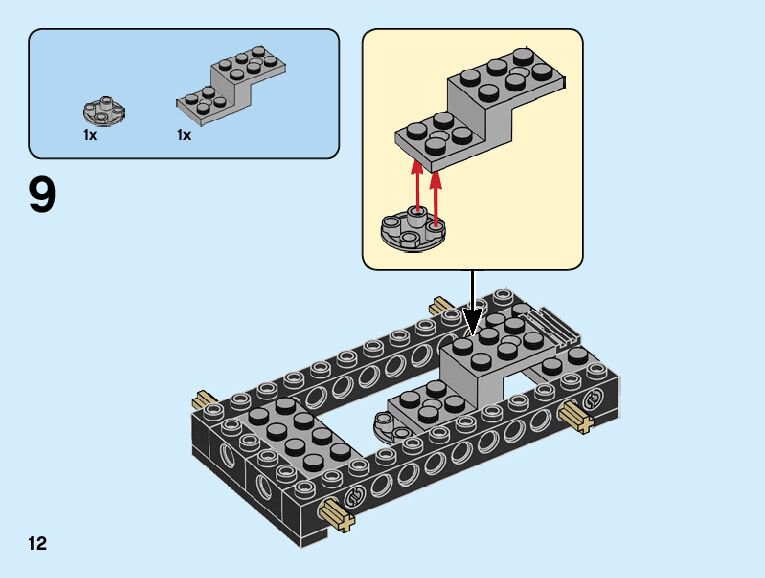 1x
1x

9

12