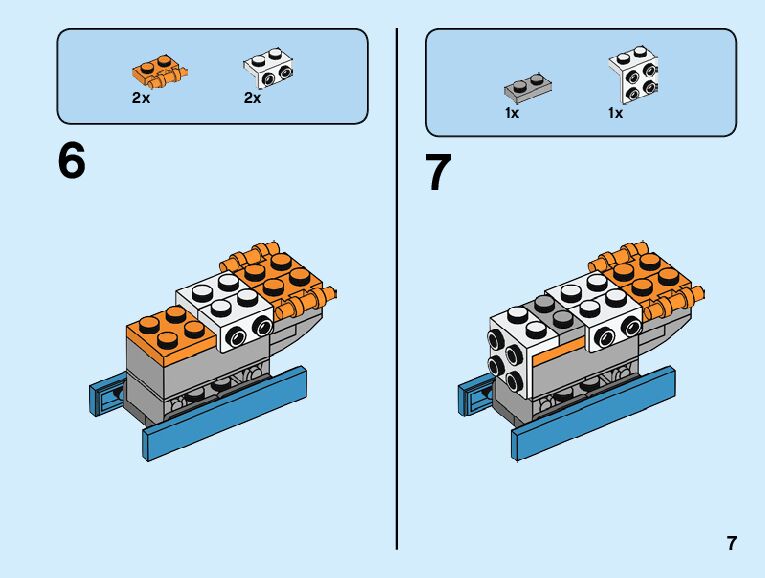 2x 2x

6

1x 1x

7

7