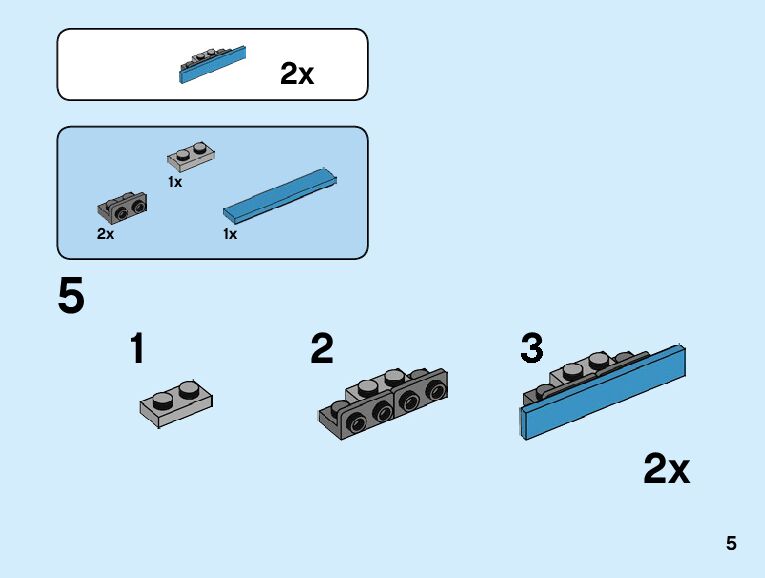 2x

1x

2x

1x

5

1

2

3

2x

5